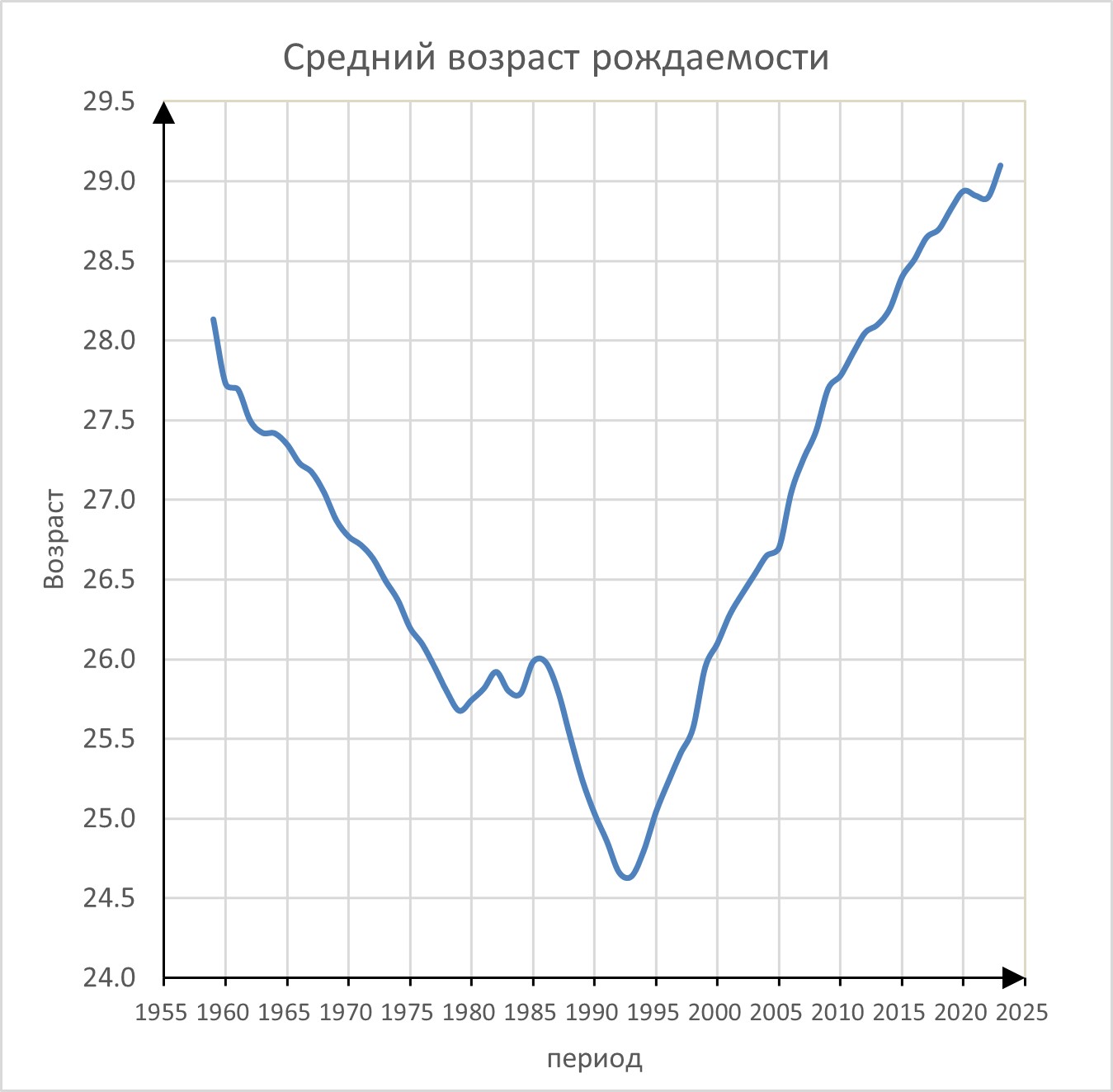 Средний возраст рождаемости

Возраст

29.5
29.0
28.5
28.0
27.5
27.0
26.5
26.0
25.5
25.0
24.5
24.0

1955 1960 1965 1970 1975 1980 1985 1990 1995 2000 2005 2010 2015 2020 2025

период